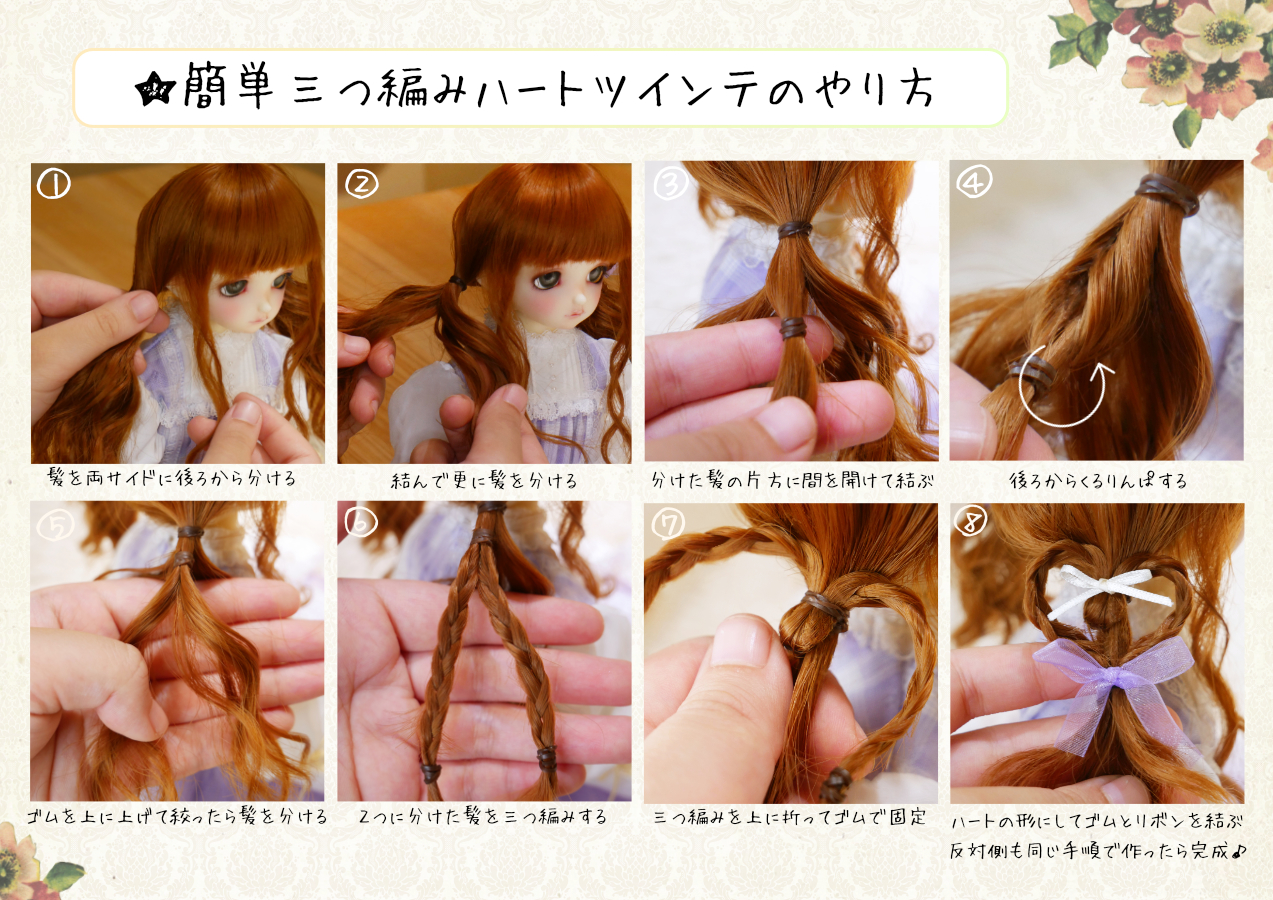 簡単三つ編みハートツインテのやり方

①
髪を両サイドに後ろから分ける

②
結んで更に髪を分ける

③
分けた髪の片方に間を開けて結ぶ

④
後ろからくるりんぱする

⑤
ゴムを上に上げて絞ったら髪を分ける

⑥
2つに分けた髪を三つ編みする

⑦
三つ編みを上に折ってゴムで固定

⑧
ハートの形にしてゴムとリボンを結ぶ
反対側も同じ手順で作ったら完成♪